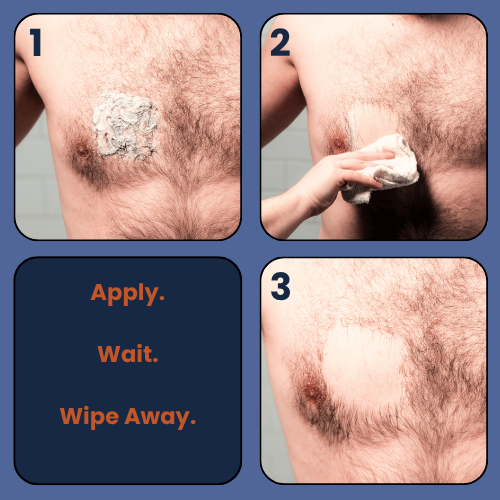 1

2

Apply.

Wait.

Wipe Away.

3