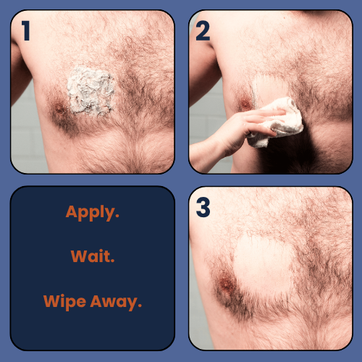 1

2

Apply.

Wait.

Wipe Away.

3